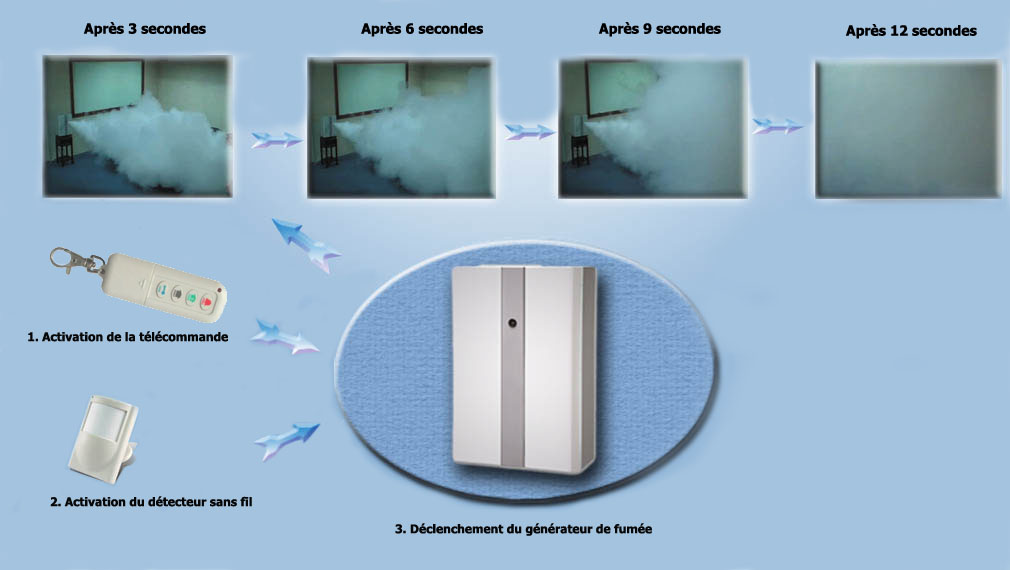 Après 3 secondes

Après 6 secondes

Après 9 secondes

Après 12 secondes

1. Activation de la télécommande

2. Activation du détecteur sans fil

3. Déclenchement du générateur de fumée